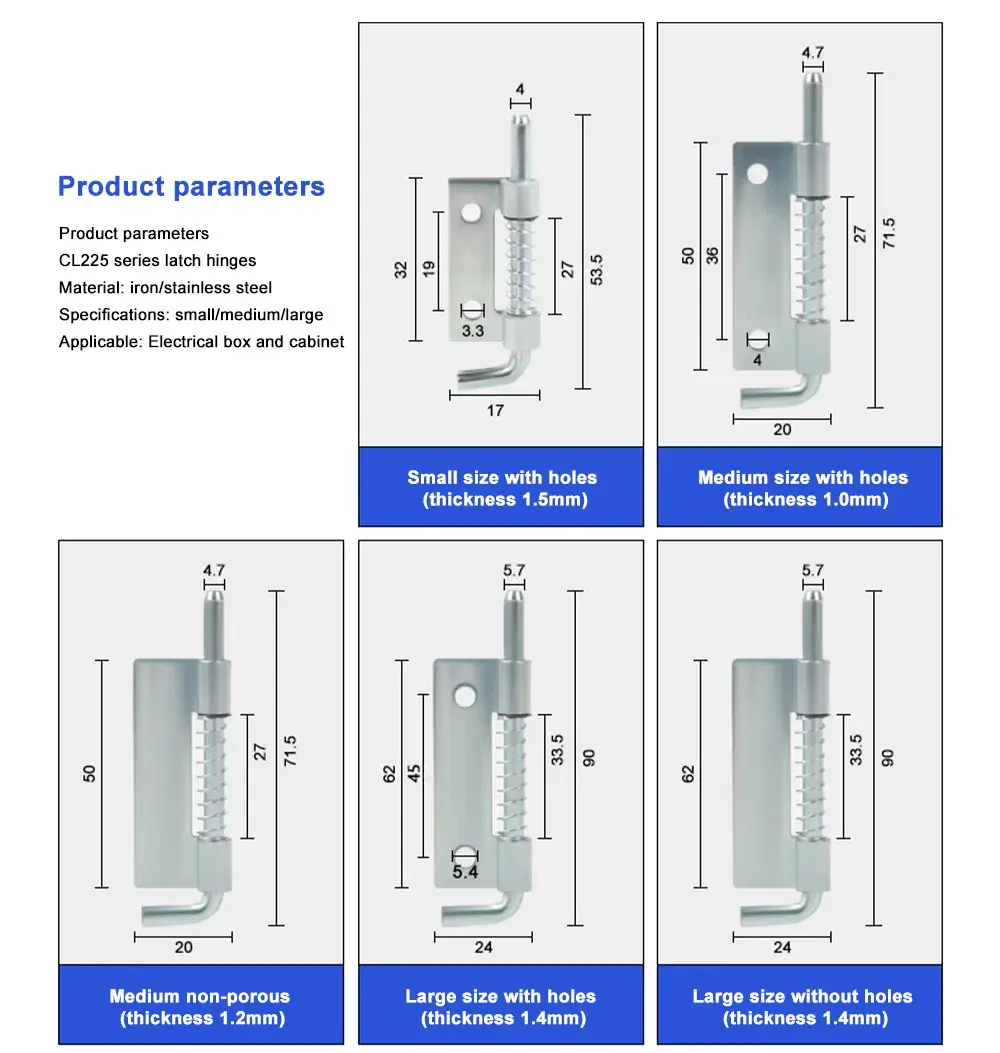 Product parameters

Product parameters
CL225 series latch hinges
Material: iron/stainless steel
Specifications: small/medium/large
Applicable: Electrical box and cabinet

4
32
19
27
53.5
3.3
17
Small size with holes
(thickness 1.5mm)

4.7
50
36
27
71.5
4
20
Medium size with holes
(thickness 1.0mm)

4.7
50
27
71.5
20
Medium non-porous
(thickness 1.2mm)

5.7
62
45
33.5
90
5.4
24
Large size with holes
(thickness 1.4mm)

5.7
62
33.5
90
24
Large size without holes
(thickness 1.4mm)